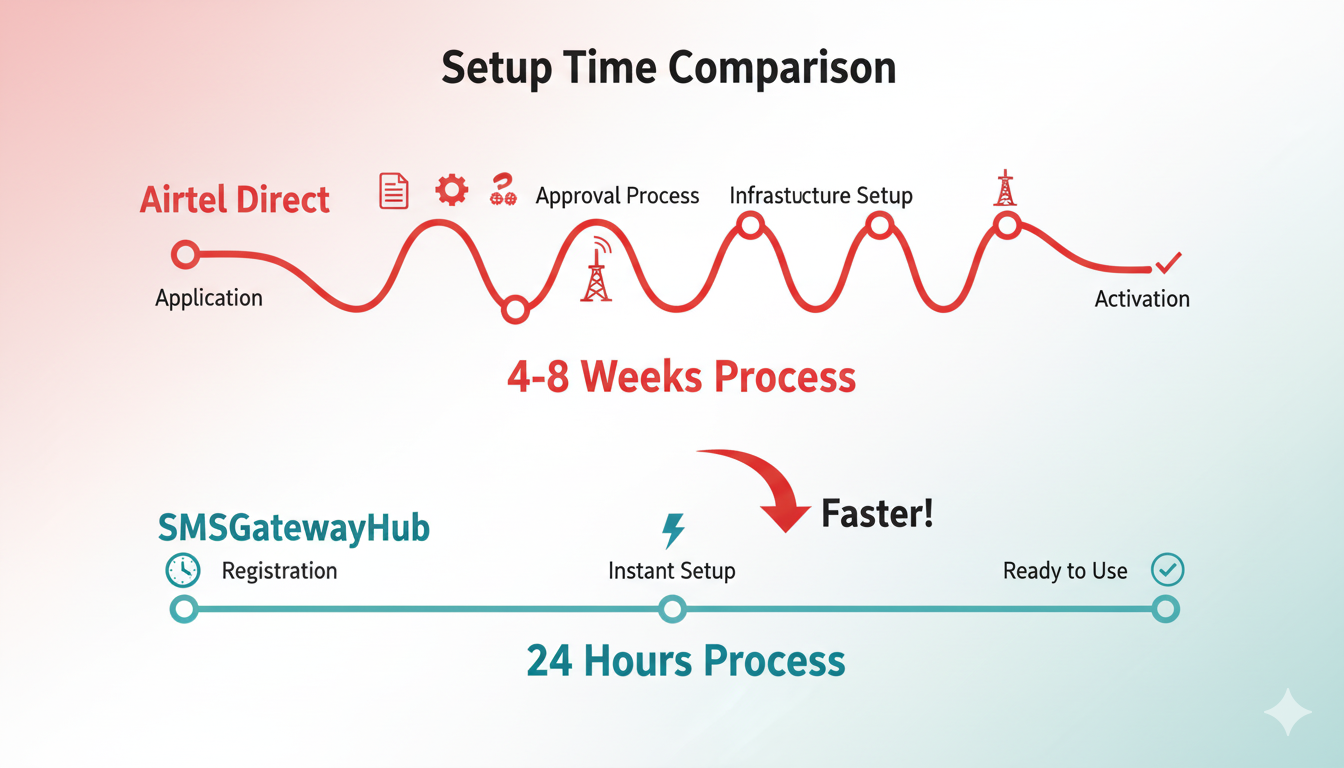 Setup Time Comparison

Airtel Direct

Approval Process

Infrastucture Setup

Application

Activation

4-8 Weeks Process

Faster!

SMSGatewayHub

Registration

Instant Setup

Ready to Use

24 Hours Process