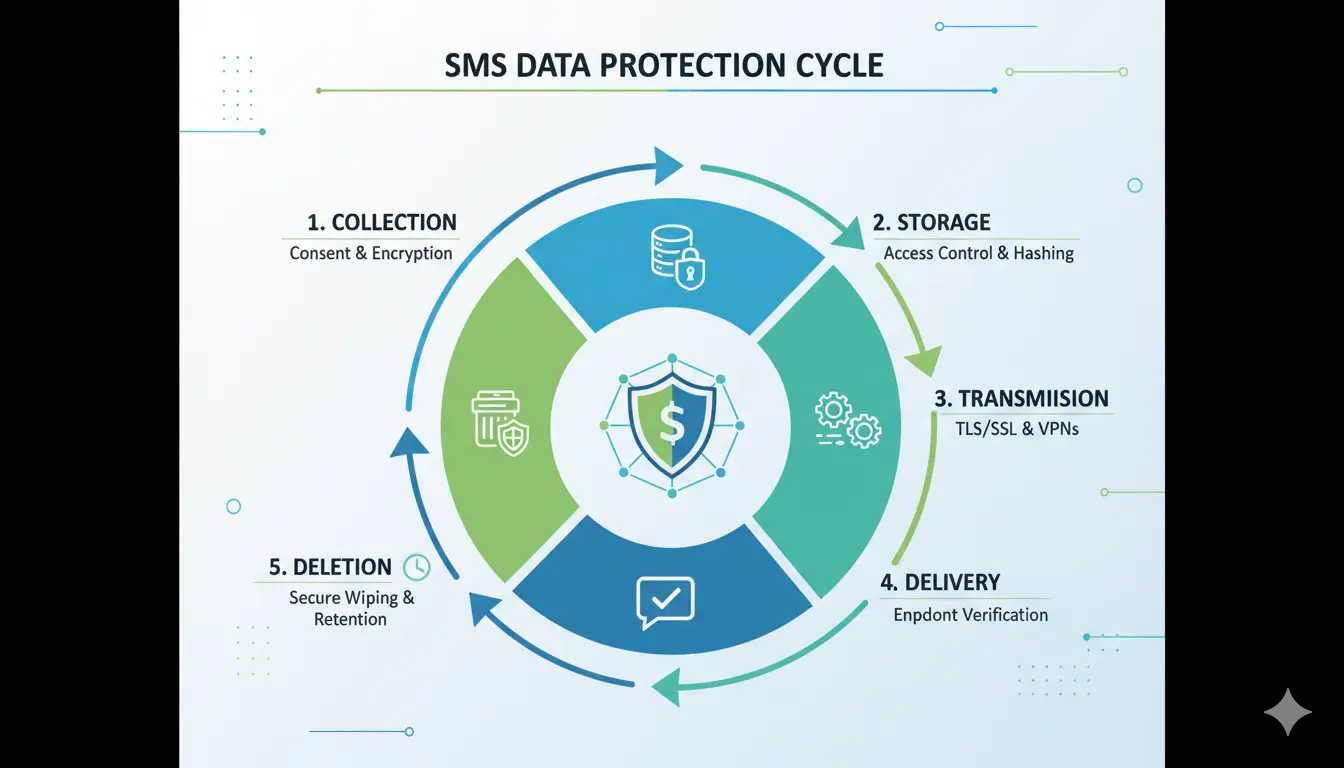 SMS DATA PROTECTION CYCLE

1. COLLECTION
Consent & Encryption

2. STORAGE
Access Control & Hashing

3. TRANSMIISION
TLS/SSL & VPNs

4. DELIVERY
Enpdont Verification

5. DELETION
Secure Wiping & Retention

$